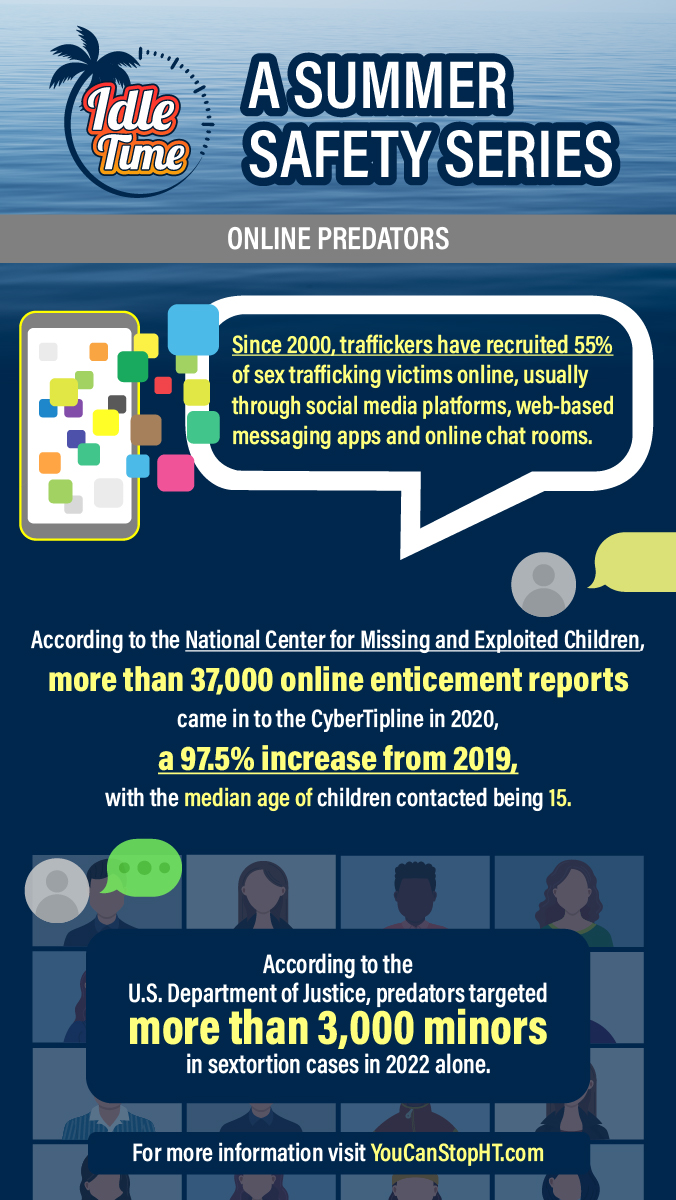 Idle Time

A SUMMER SAFETY SERIES

ONLINE PREDATORS

Since 2000, traffickers have recruited 55% of sex trafficking victims online, usually through social media platforms, web-based messaging apps and online chat rooms.

According to the National Center for Missing and Exploited Children, more than 37,000 online enticement reports came in to the CyberTipline in 2020, a 97.5% increase from 2019, with the median age of children contacted being 15.

According to the U.S. Department of Justice, predators targeted more than 3,000 minors in sextortion cases in 2022 alone.

For more information visit YouCanStopHT.com